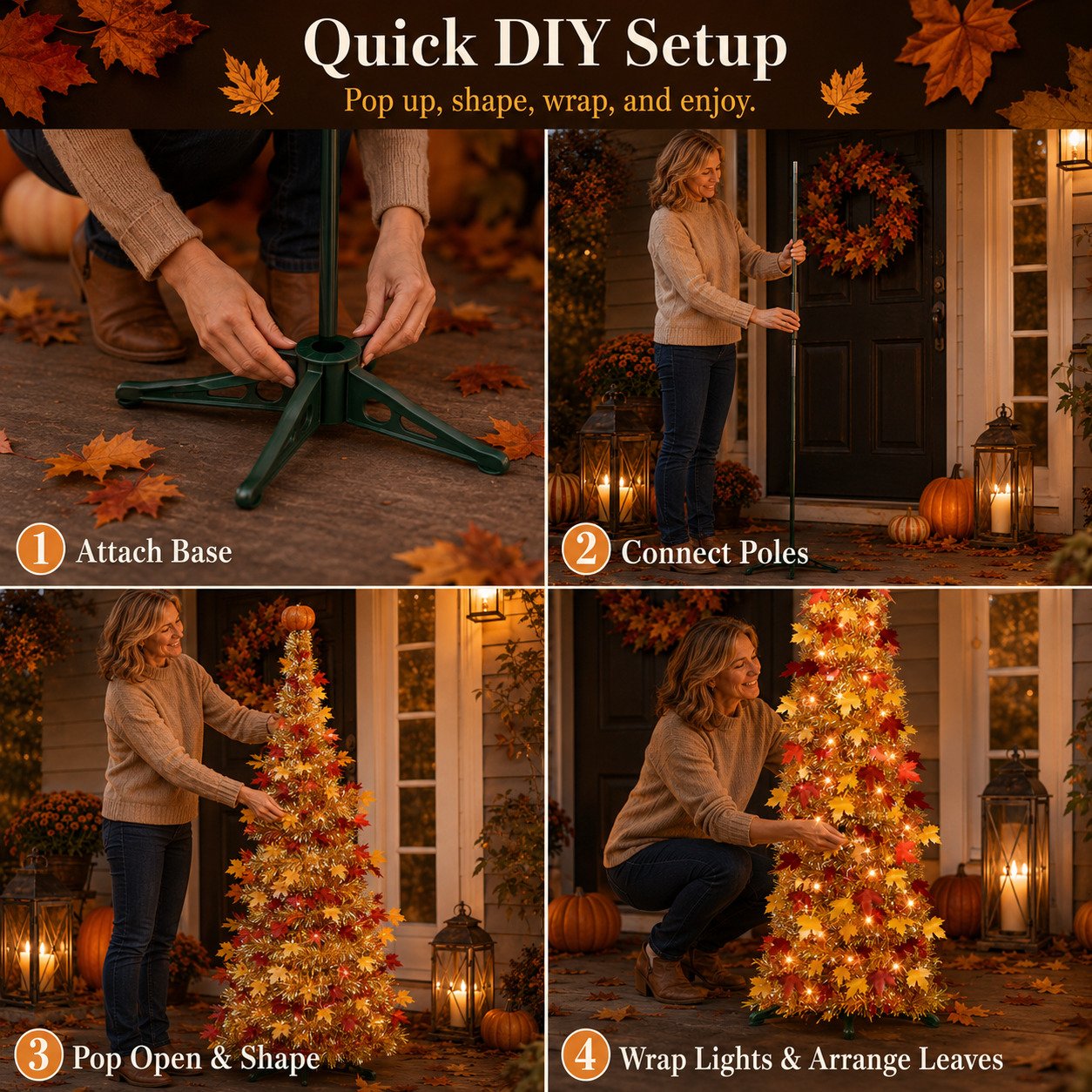 Quick DIY Setup

Pop up, shape, wrap, and enjoy.

1 Attach Base

2 Connect Poles

3 Pop Open & Shape

4 Wrap Lights & Arrange Leaves